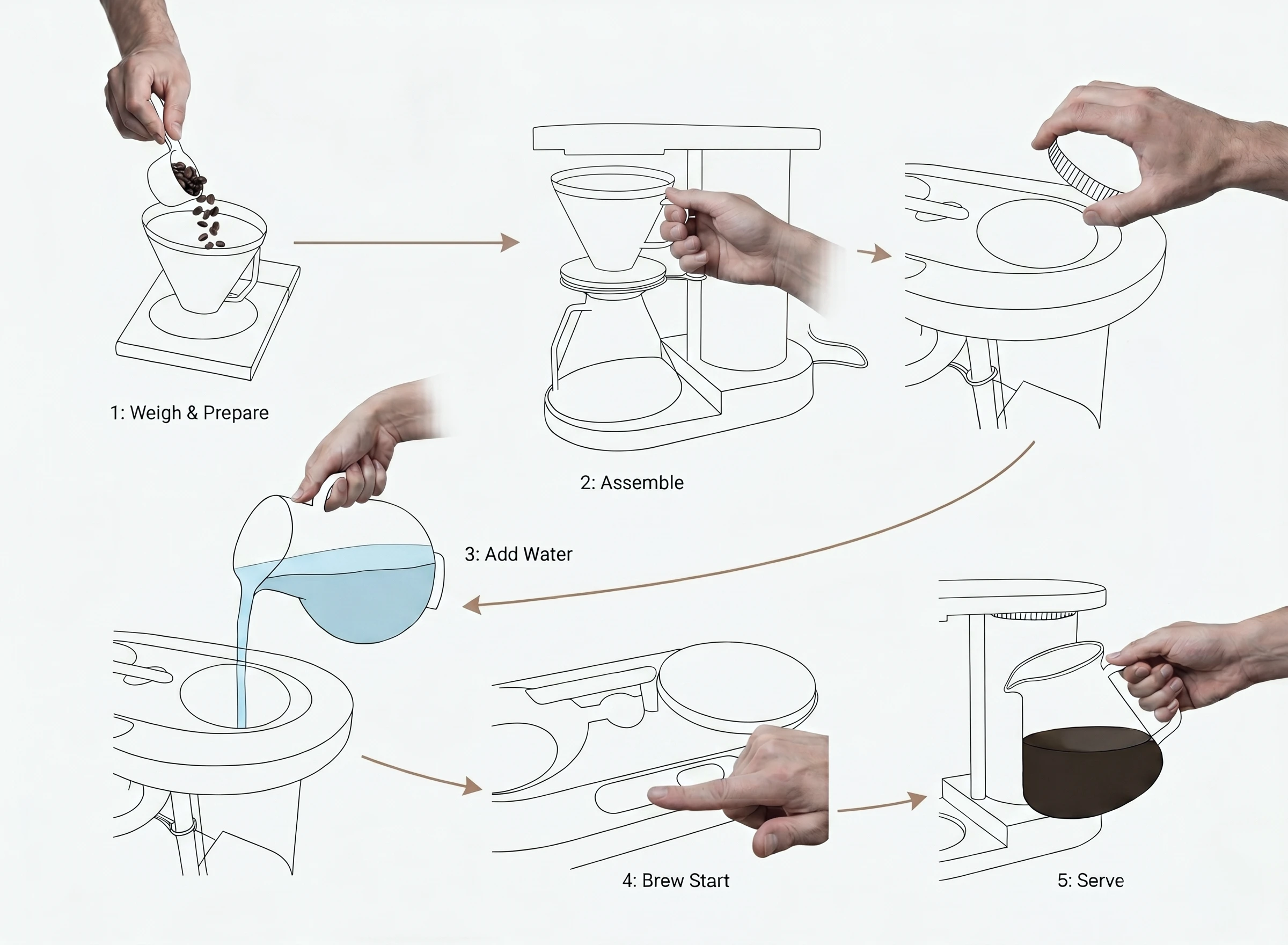 1: Weigh & Prepare

2: Assemble

3: Add Water

4: Brew Start

5: Serve